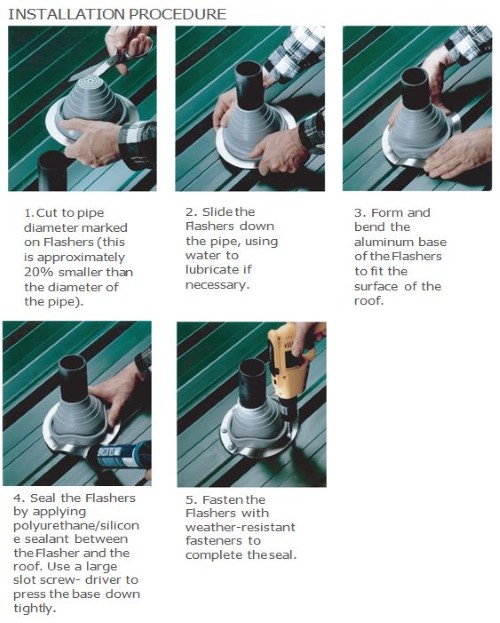 INSTALLATION PROCEDURE

1. Cut to pipe diameter marked on Flashers (this is approximately 20% smaller than the diameter of the pipe).

2. Slide the Flashers down the pipe, using water to lubricate if necessary.

3. Form and bend the aluminum base of the Flashers to fit the surface of the roof.

4. Seal the Flashers by applying polyurethane/silicone sealant between the Flasher and the roof. Use a large slot screw- driver to press the base down tightly.

5. Fasten the Flashers with weather-resistant fasteners to complete the seal.